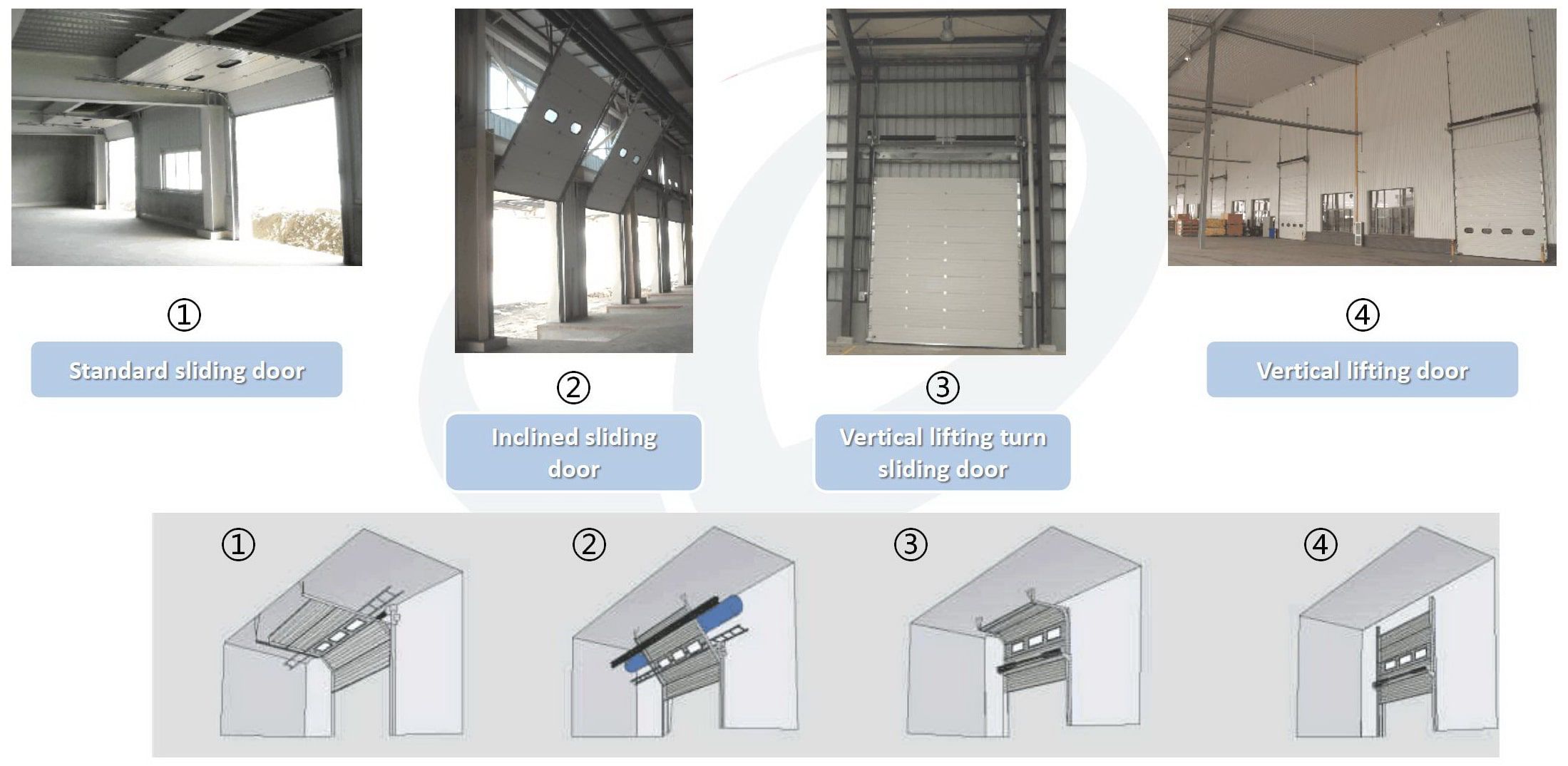 ①

Standard sliding door

②

Inclined sliding door

③

Vertical lifting turn sliding door

④

Vertical lifting door

①

②

③

④