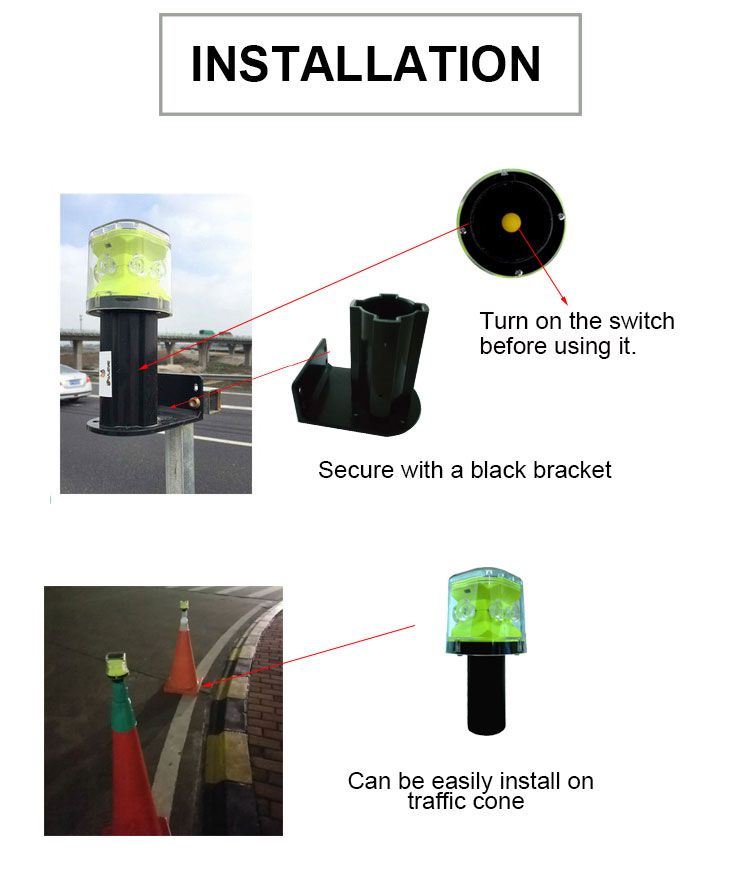 INSTALLATION

Turn on the switch before using it.

Secure with a black bracket

Can be easily install on traffic cone