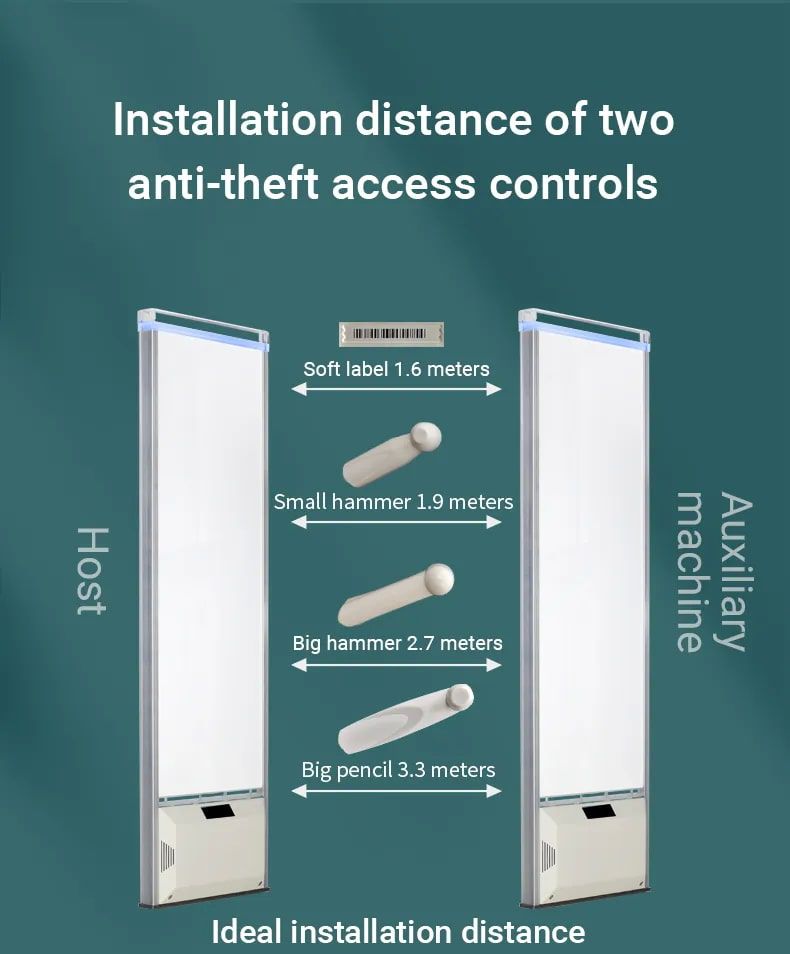 Installation distance of two anti-theft access controls

Host

Soft label 1.6 meters

Small hammer 1.9 meters

Big hammer 2.7 meters

Big pencil 3.3 meters

Auxiliary machine

Ideal installation distance