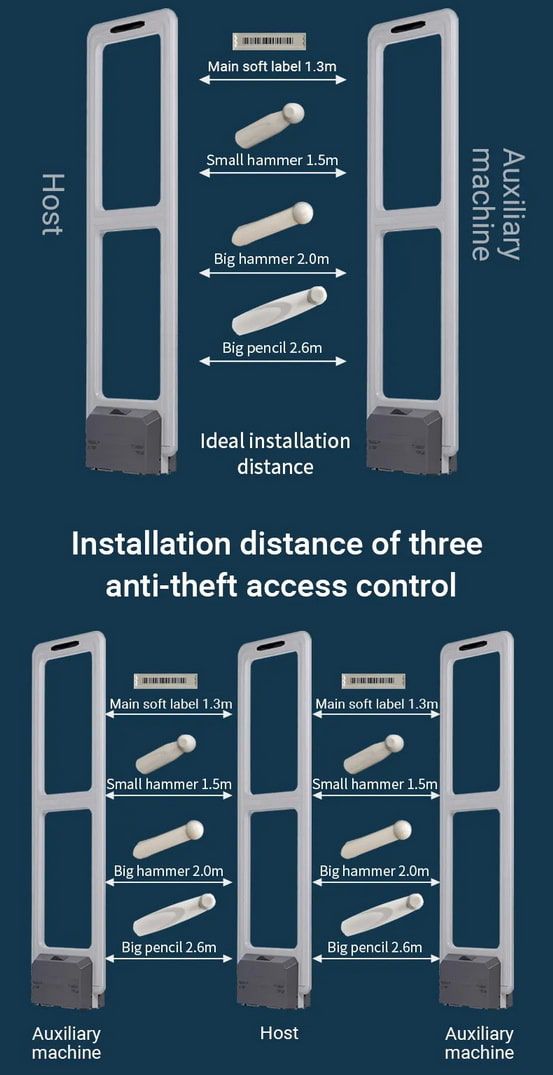 Host

Main soft label 1.3m

Small hammer 1.5m

Big hammer 2.0m

Big pencil 2.6m

Ideal installation distance

Auxiliary machine

Installation distance of three anti-theft access control

Main soft label 1.3m

Small hammer 1.5m

Big hammer 2.0m

Big pencil 2.6m

Main soft label 1.3m

Small hammer 1.5m

Big hammer 2.0m

Big pencil 2.6m

Auxiliary machine

Host

Auxiliary machine