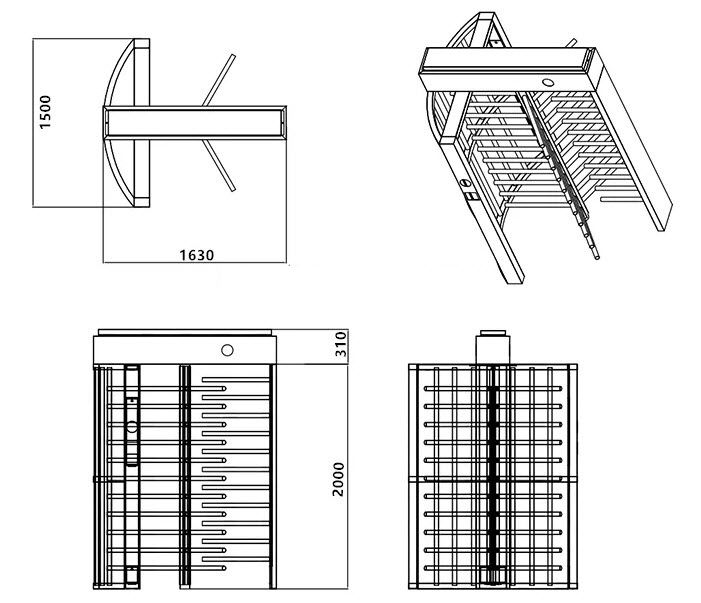 1500
1630
310
2000