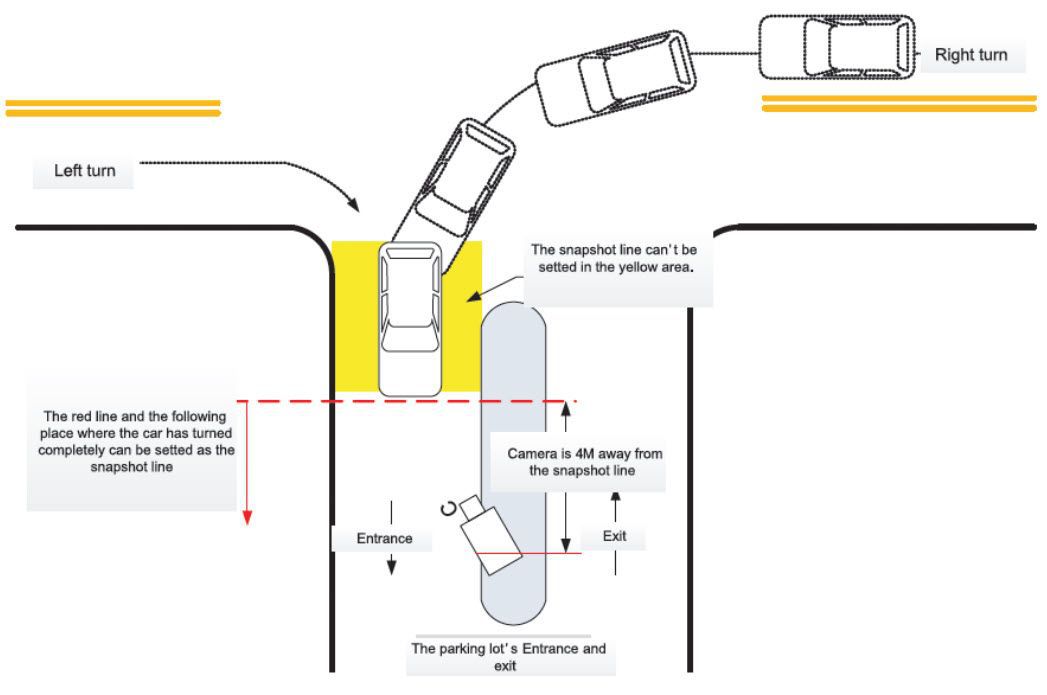 Right turn

Left turn

The snapshot line can't be setted in the yellow area.

The red line and the following place where the car has turned completely can be setted as the snapshot line

Camera is 4M away from the snapshot line

Entrance

Exit

The parking lot's Entrance and exit