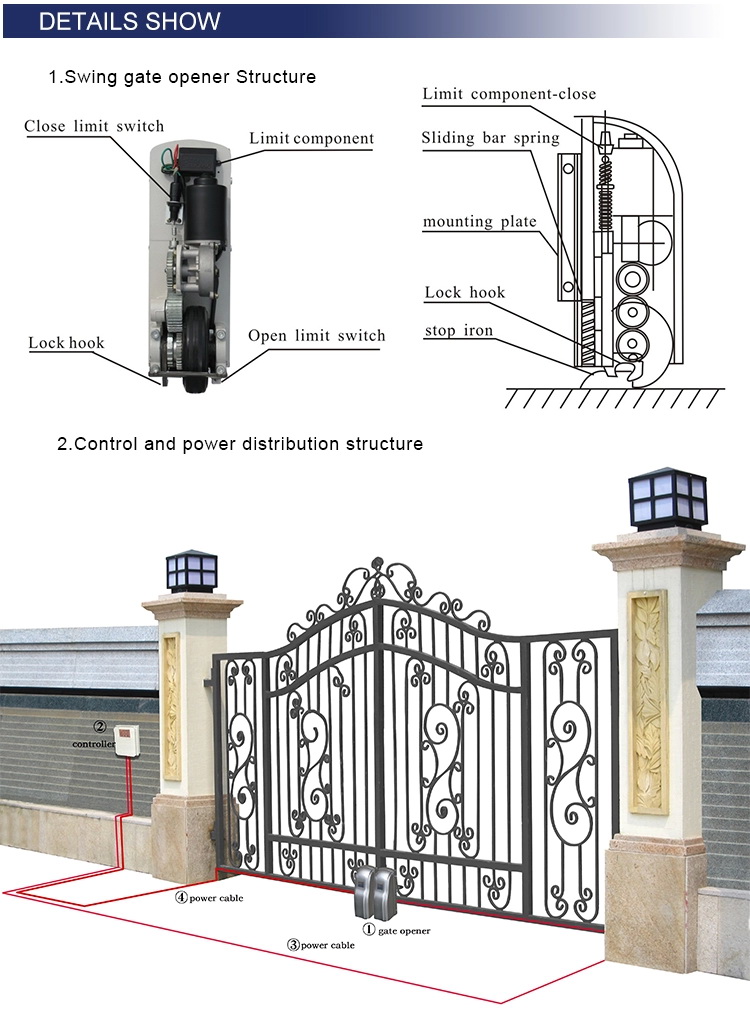 DETAILS SHOW

1.Swing gate opener Structure

Close limit switch
Limit component
Lock hook
Open limit switch

Limit component-close
Sliding bar spring
mounting plate
Lock hook
stop iron

2.Control and power distribution structure

② controller
④ power cable
① gate opener
③ power cable