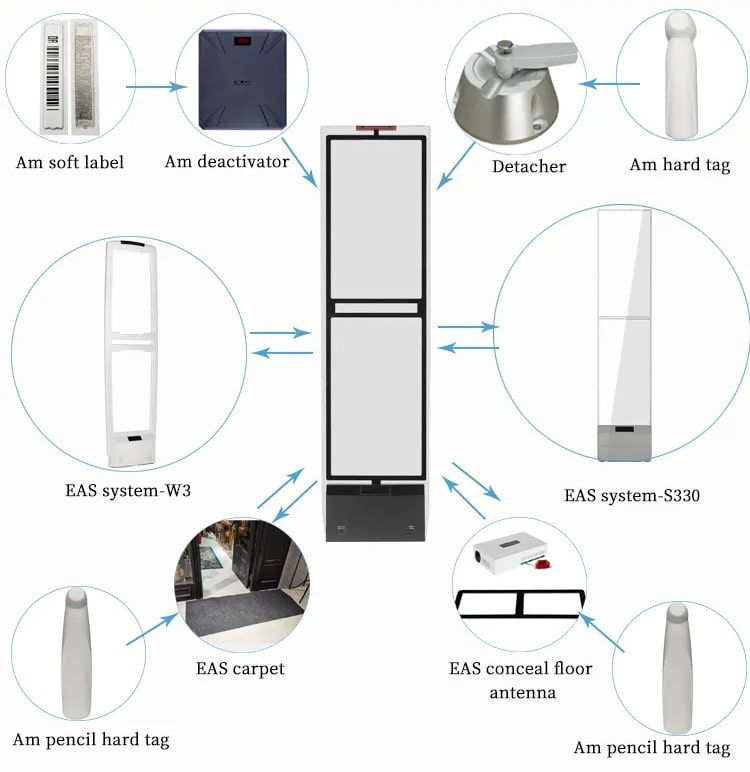 Am soft label

Am deactivator

Detacher

Am hard tag

EAS system-W3

EAS system-S330

EAS carpet

EAS conceal floor antenna

Am pencil hard tag

Am pencil hard tag