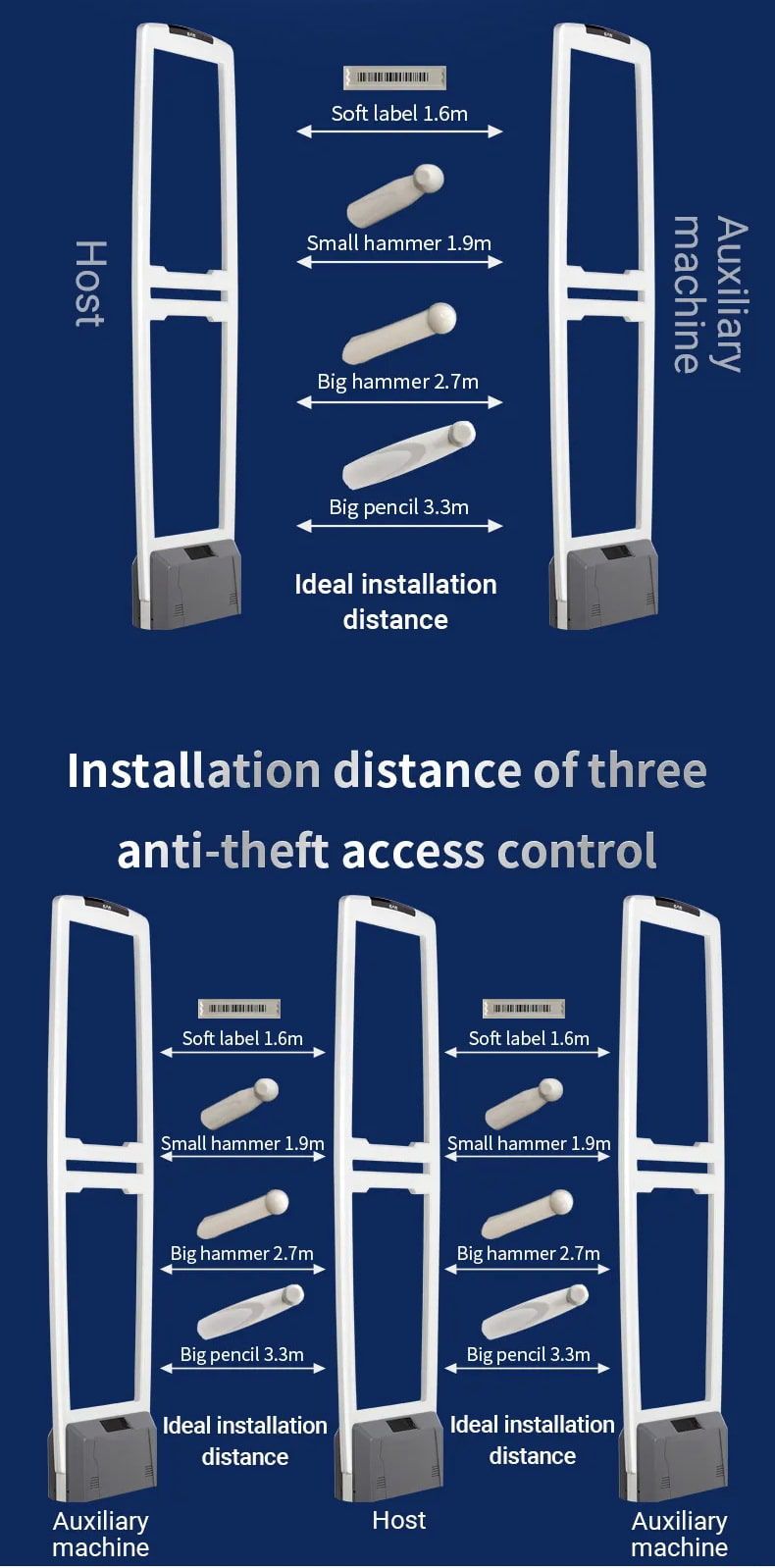 Host

Soft label 1.6m

Small hammer 1.9m

Big hammer 2.7m

Big pencil 3.3m

Ideal installation distance

Auxiliary machine

Installation distance of three anti-theft access control

Soft label 1.6m

Small hammer 1.9m

Big hammer 2.7m

Big pencil 3.3m

Ideal installation distance

Soft label 1.6m

Small hammer 1.9m

Big hammer 2.7m

Big pencil 3.3m

Ideal installation distance

Auxiliary machine

Host

Auxiliary machine