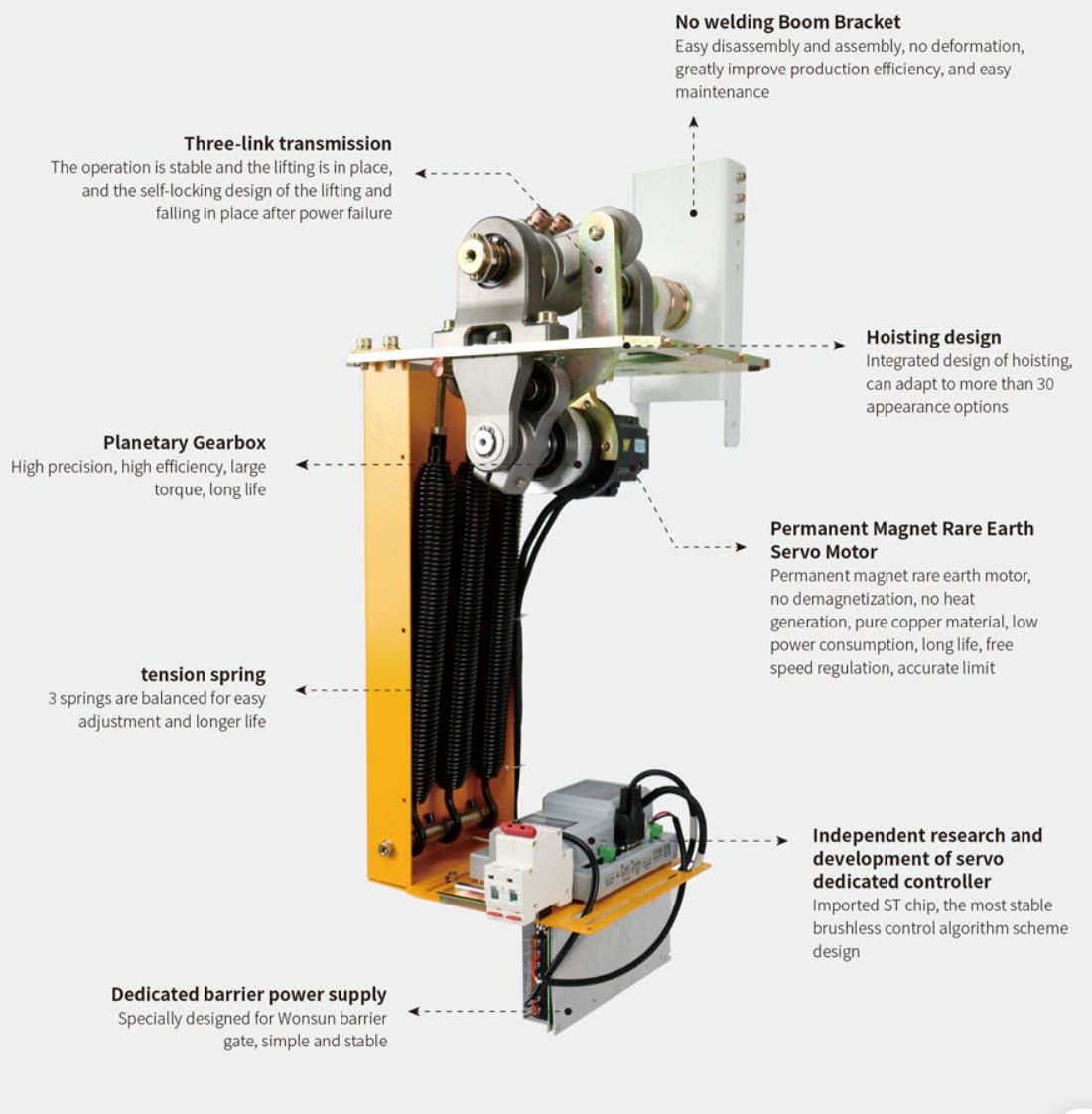 No welding Boom Bracket
Easy disassembly and assembly, no deformation, greatly improve production efficiency, and easy maintenance

Three-link transmission
The operation is stable and the lifting is in place, and the self-locking design of the lifting and falling in place after power failure

Hoisting design
Integrated design of hoisting, can adapt to more than 30 appearance options

Planetary Gearbox
High precision, high efficiency, large torque, long life

Permanent Magnet Rare Earth Servo Motor
Permanent magnet rare earth motor, no demagnetization, no heat generation, pure copper material, low power consumption, long life, free speed regulation, accurate limit

tension spring
3 springs are balanced for easy adjustment and longer life

Independent research and development of servo dedicated controller
Imported ST chip, the most stable brushless control algorithm scheme design

Dedicated barrier power supply
Specially designed for Wonsun barrier gate, simple and stable