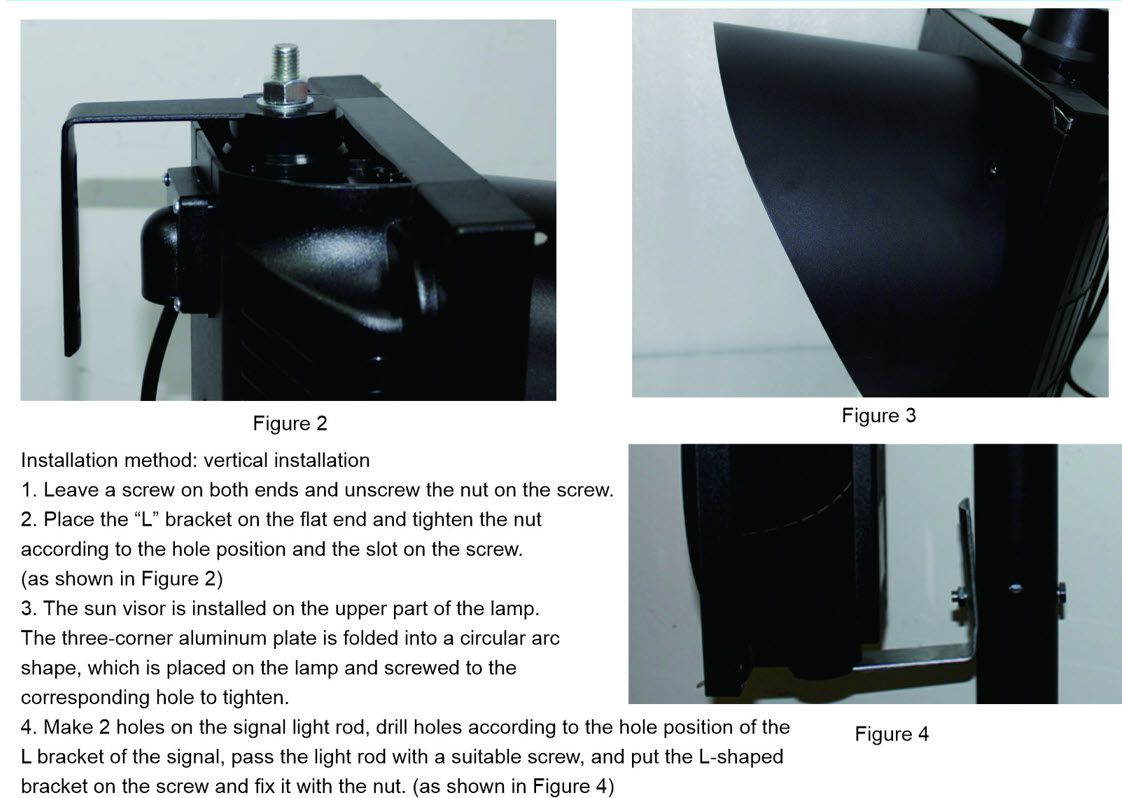 Figure 2

Figure 3

Installation method: vertical installation
1. Leave a screw on both ends and unscrew the nut on the screw.
2. Place the “L” bracket on the flat end and tighten the nut according to the hole position and the slot on the screw. (as shown in Figure 2)
3. The sun visor is installed on the upper part of the lamp. The three-corner aluminum plate is folded into a circular arc shape, which is placed on the lamp and screwed to the corresponding hole to tighten.
4. Make 2 holes on the signal light rod, drill holes according to the hole position of the L bracket of the signal, pass the light rod with a suitable screw, and put the L-shaped bracket on the screw and fix it with the nut. (as shown in Figure 4)

Figure 4